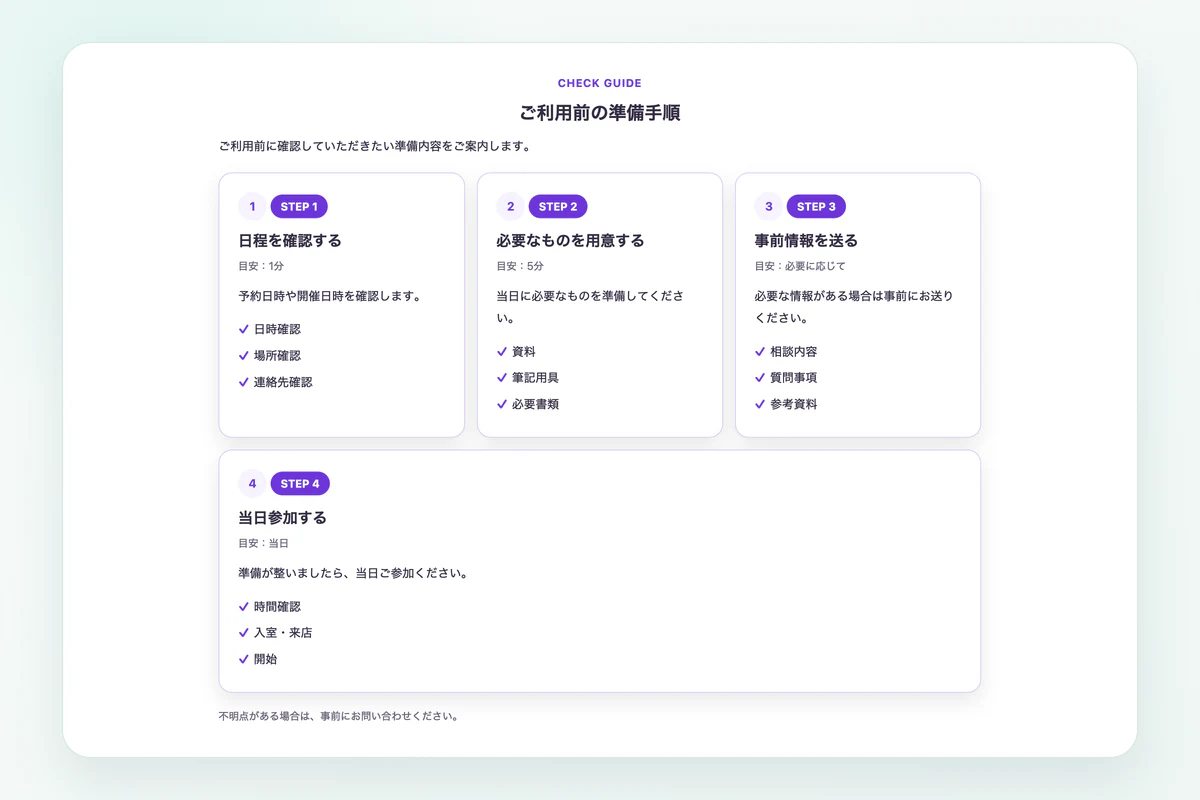 CHECK GUIDE

ご利用前の準備手順

ご利用前に確認していただきたい準備内容をご案内します。

1 STEP 1

日程を確認する

目安：1分

予約日時や開催日時を確認します。

✓ 日時確認
✓ 場所確認
✓ 連絡先確認

2 STEP 2

必要なものを用意する

目安：5分

当日に必要なものを準備してください。

✓ 資料
✓ 筆記用具
✓ 必要書類

3 STEP 3

事前情報を送る

目安：必要に応じて

必要な情報がある場合は事前にお送りください。

✓ 相談内容
✓ 質問事項
✓ 参考資料

4 STEP 4

当日参加する

目安：当日

準備が整いましたら、当日ご参加ください。

✓ 時間確認
✓ 入室・来店
✓ 開始

不明点がある場合は、事前にお問い合わせください。